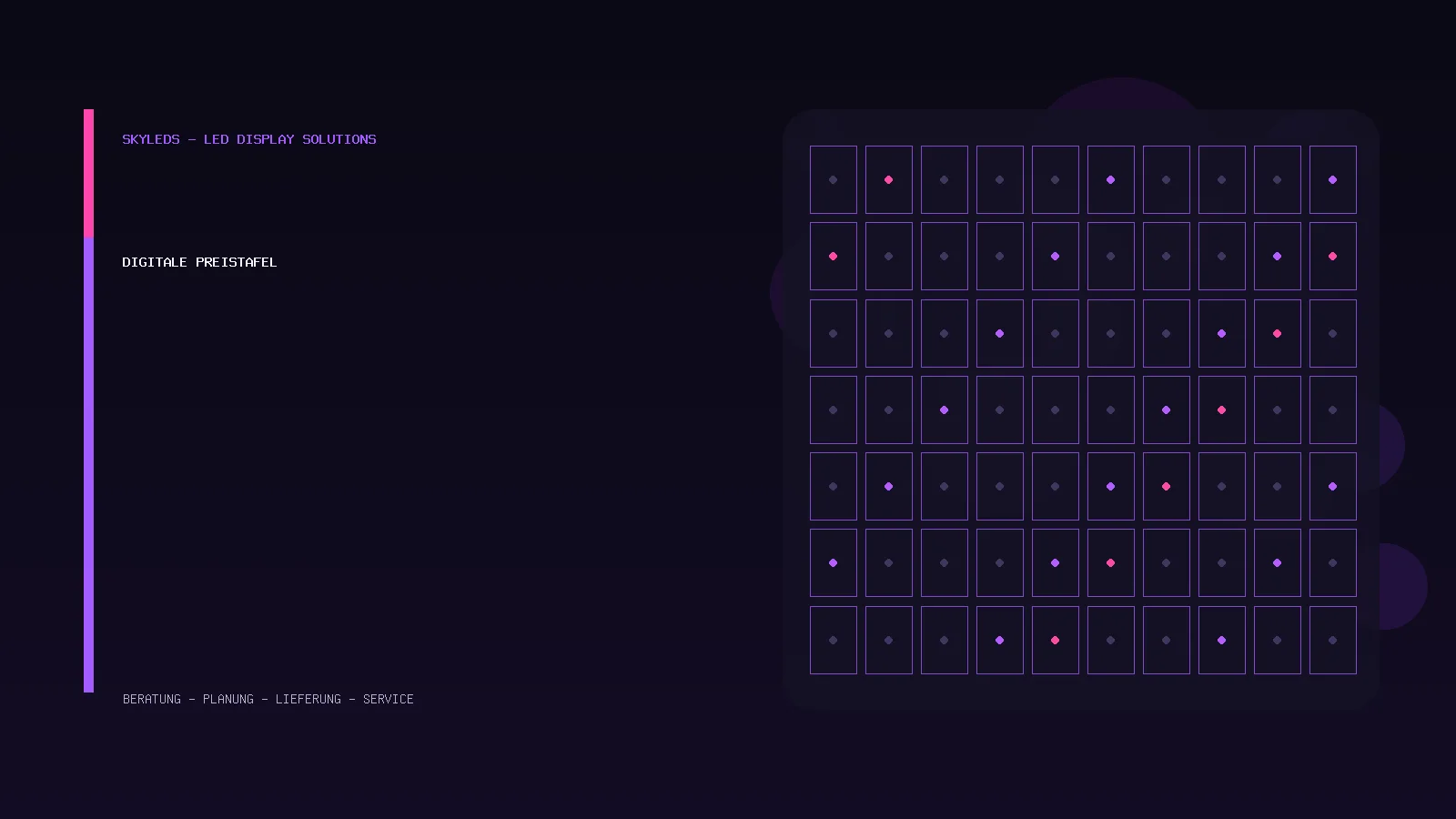 SKYLEDS – LED DISPLAY SOLUTIONS

DIGITALE PREISTAFEL

BERATUNG – PLANUNG – LIEFERUNG – SERVICE